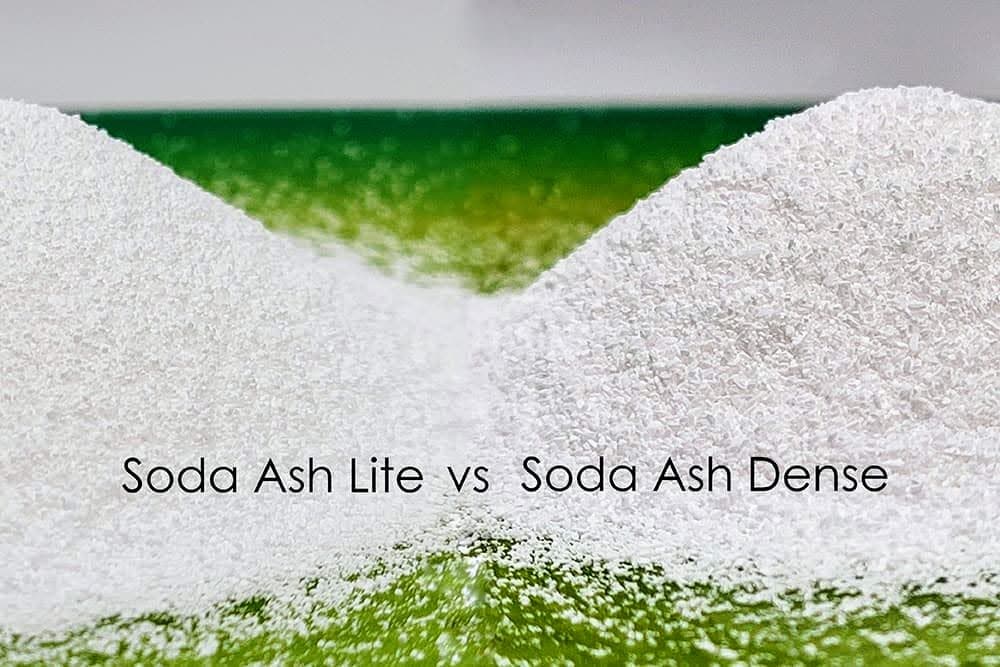 Soda Ash Lite vs Soda Ash Dense