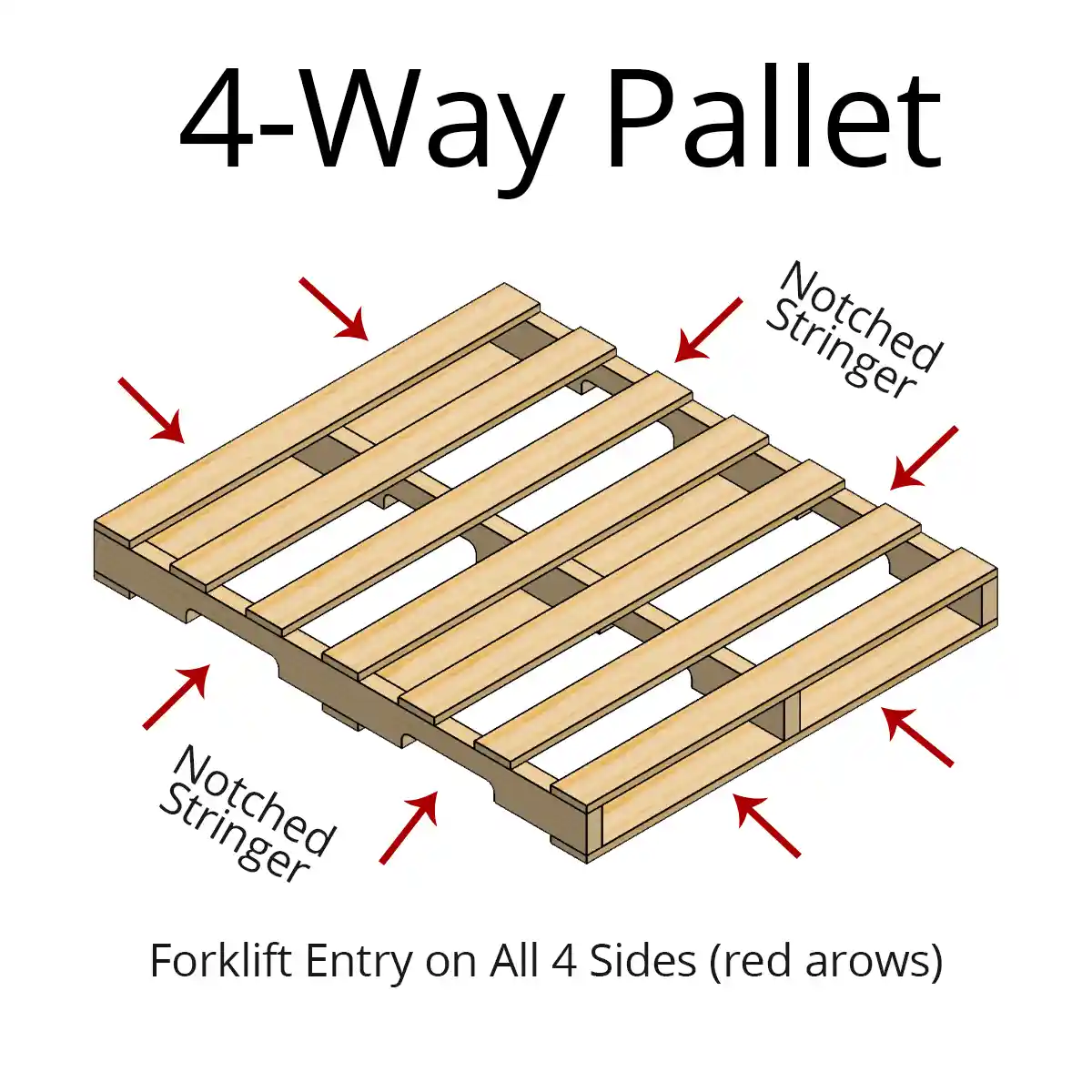 4-Way Pallet

Notched Stringer

Notched Stringer

Forklift Entry on All 4 Sides (red arows)