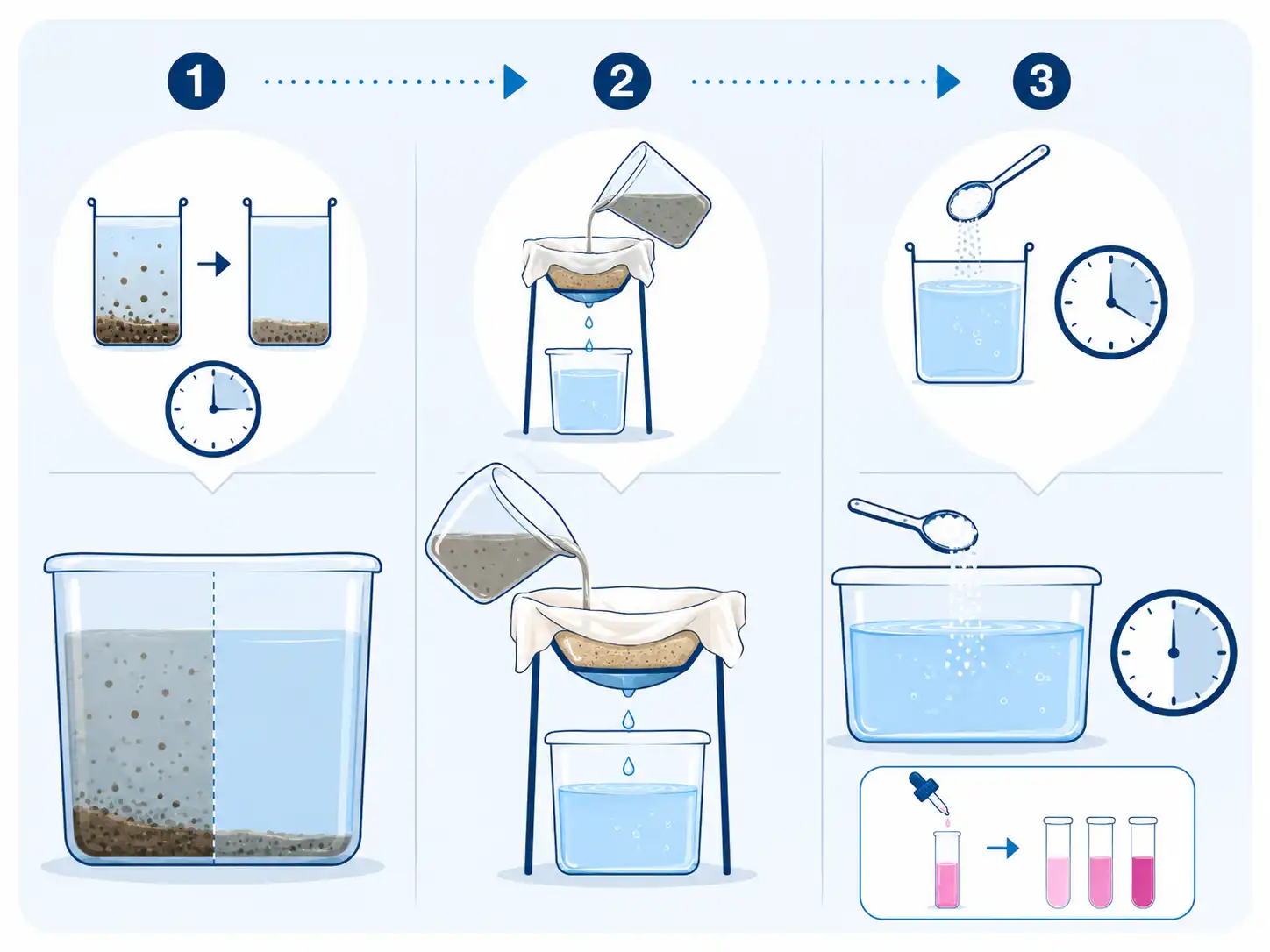 1
2
3